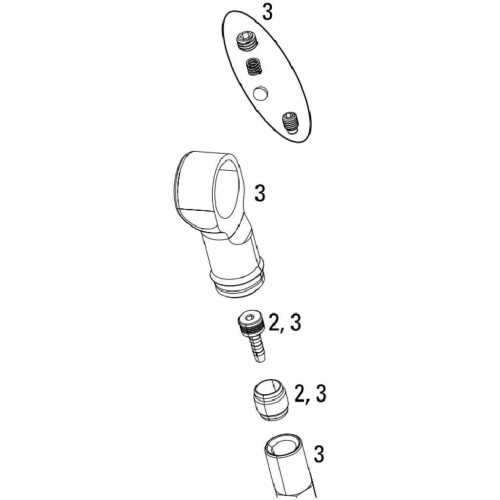 3

3

2, 3

2, 3

3