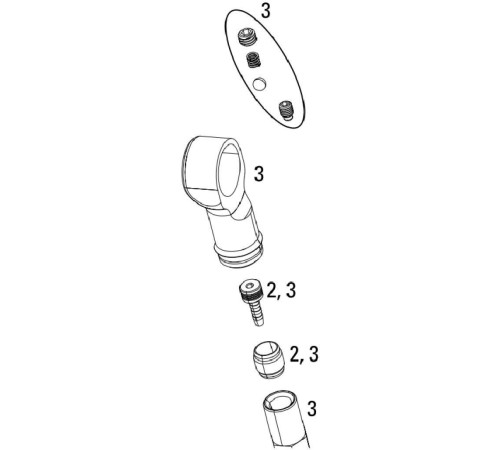 3

3

2, 3

2, 3

3