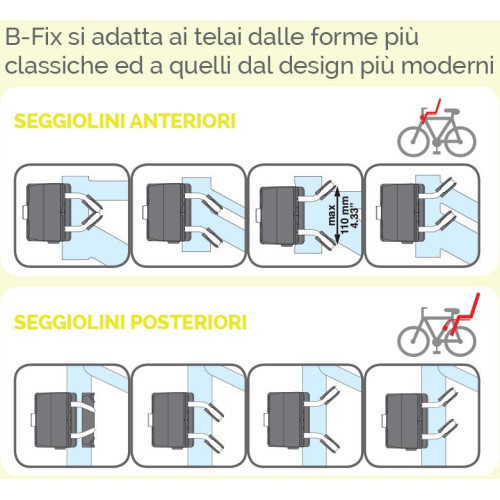 B-Fix si adatta ai telai dalle forme più classiche ed a quelli dal design più moderni

SEGGIOLINI ANTERIORI

max
110 mm
4,33"

SEGGIOLINI POSTERIORI