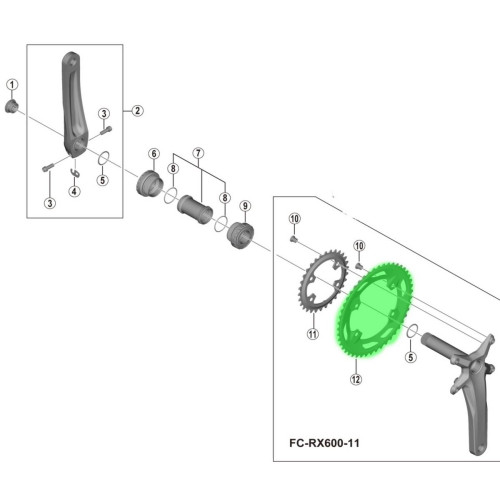 1
2
3
3
4
5
6
7
8
8
9
10
10
11
12
5
FC-RX600-11