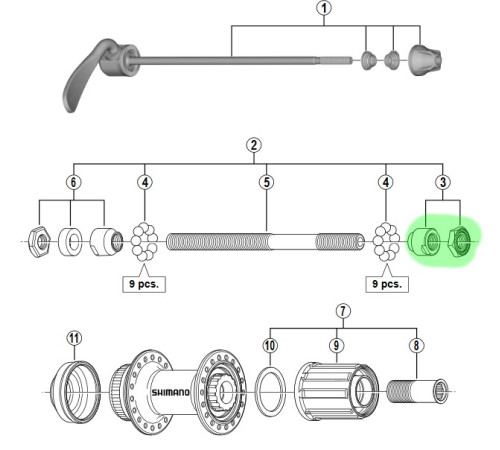 1

2

6

4

5

4

3

9 pcs.

9 pcs.

7

11

10

9

8

SHIMANO