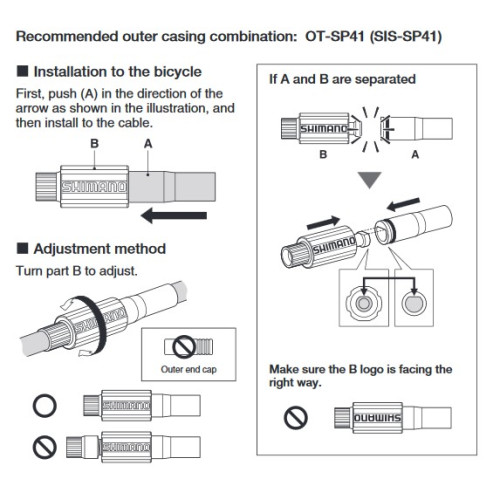 Recommended outer casing combination: OT-SP41 (SIS-SP41)

■ Installation to the bicycle

First, push (A) in the direction of the arrow as shown in the illustration, and then install to the cable.

B A

SHIMANO

■ Adjustment method

Turn part B to adjust.

SHIMANO

Outer end cap

SHIMANO

SHIMANO

If A and B are separated

SHIMANO

B A

SHIMANO

Make sure the B logo is facing the right way.

SHIMANO