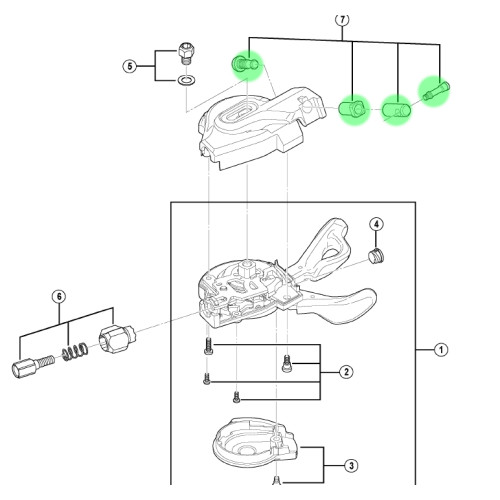 7
5
4
6
1
2
3