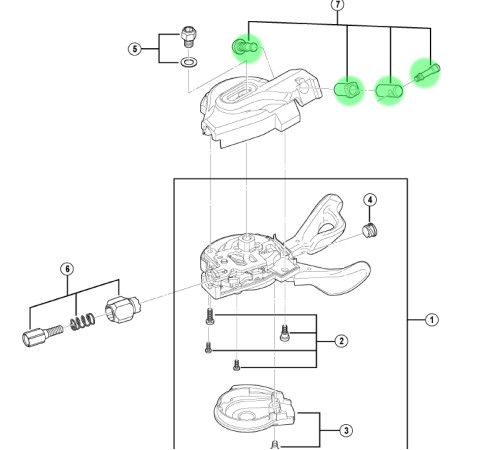 7
5
4
6
1
2
3