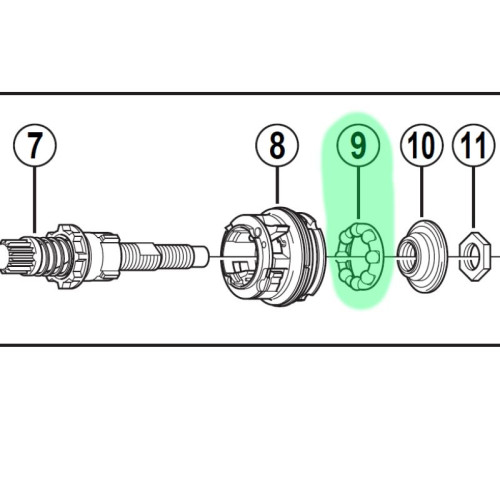 7
8
9
10
11