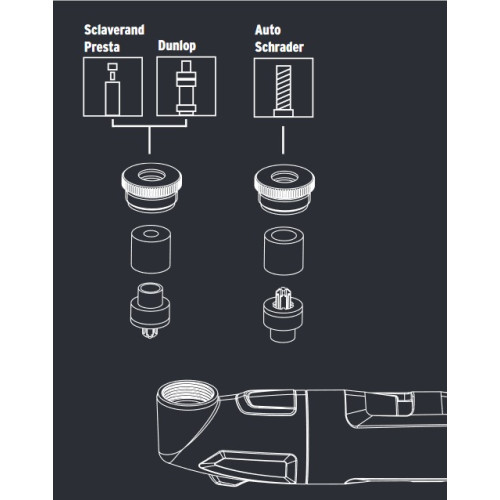 Sclaverand
Presta

Dunlop

Auto
Schrader