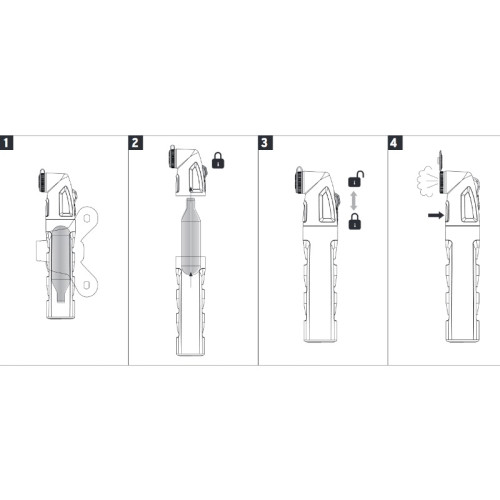 1

2

3

4